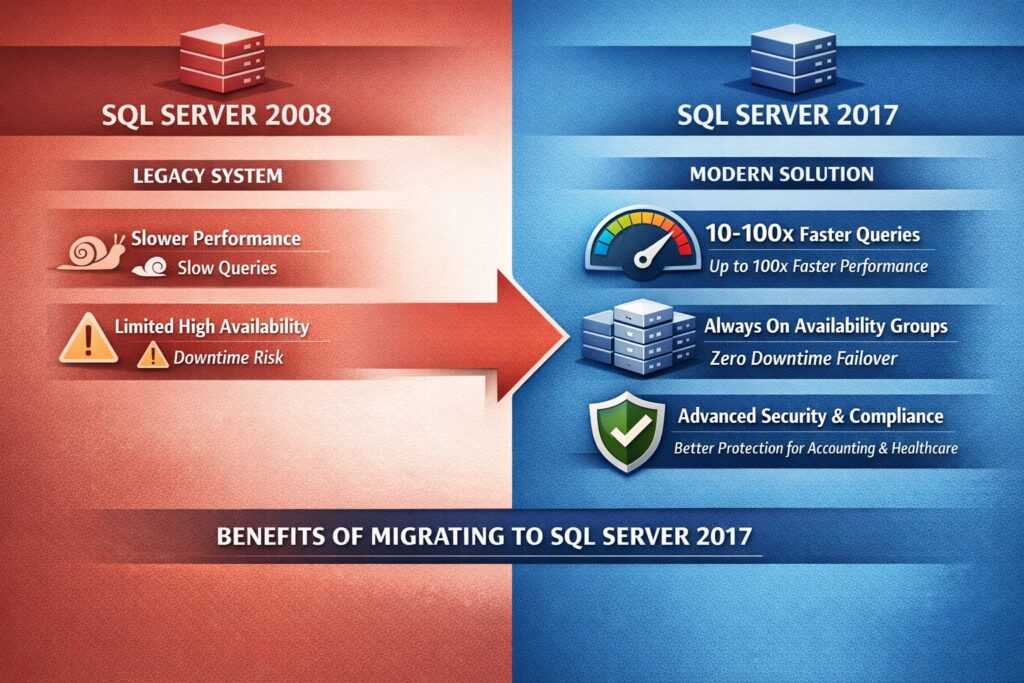 SQL SERVER 2008

LEGACY SYSTEM

Slower Performance

Slow Queries

Limited High Availability

Downtime Risk

SQL SERVER 2017

MODERN SOLUTION

10-100x Faster Queries

Up to 100x Faster Performance

Always On Availability Groups

Zero Downtime Failover

Advanced Security & Compliance

Better Protection for Accounting & Healthcare

BENEFITS OF MIGRATING TO SQL SERVER 2017